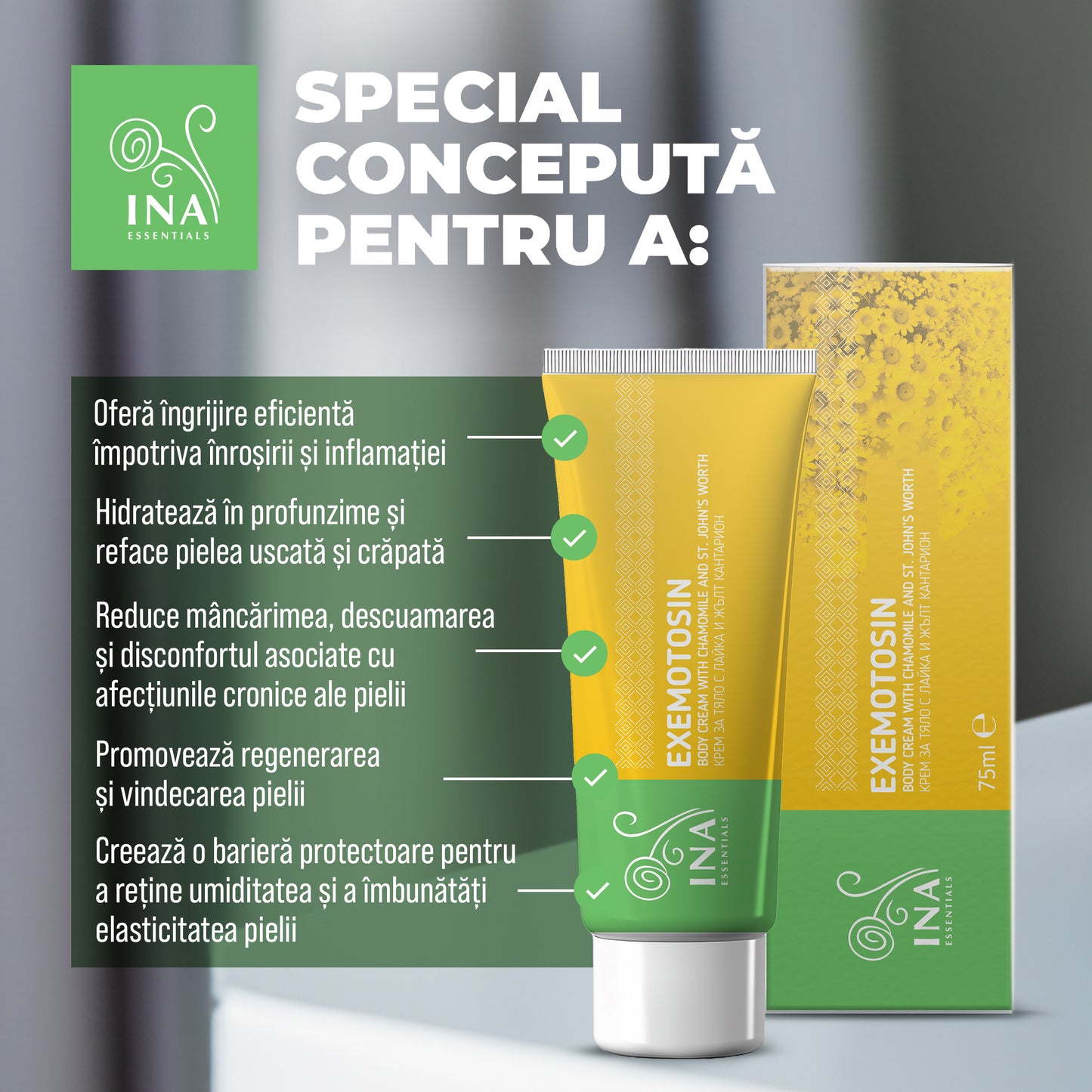 INA
ESSENTIALS

SPECIAL CONCEPUTĂ PENTRU A:

Oferă îngrijire eficientă împotriva înroșirii și inflamației

Hidratează în profunzime și reface pielea uscată și crăpată

Reduce mâncărimea, descuamarea și disconfortul asociate cu afecțiunile cronice ale pielii

Promovează regenerarea și vindecarea pielii

Creează o barieră protectoare pentru a reține umiditatea și a îmbunătăți elasticitatea pielii

EXEMOTOSIN
BODY CREAM WITH CHAMOMILE AND ST. JOHN'S WORTH
КРЕМ ЗА ТЯЛО С ЛАЙКА И ЖЪЛТ КАНТАРИОН

INA
ESSENTIALS

EXEMOTOSIN
BODY CREAM WITH CHAMOMILE AND ST. JOHN'S WORTH
КРЕМ ЗА ТЯЛО С ЛАЙКА И ЖЪЛТ КАНТАРИОН
75ml ℮

INA
ESSENTIALS